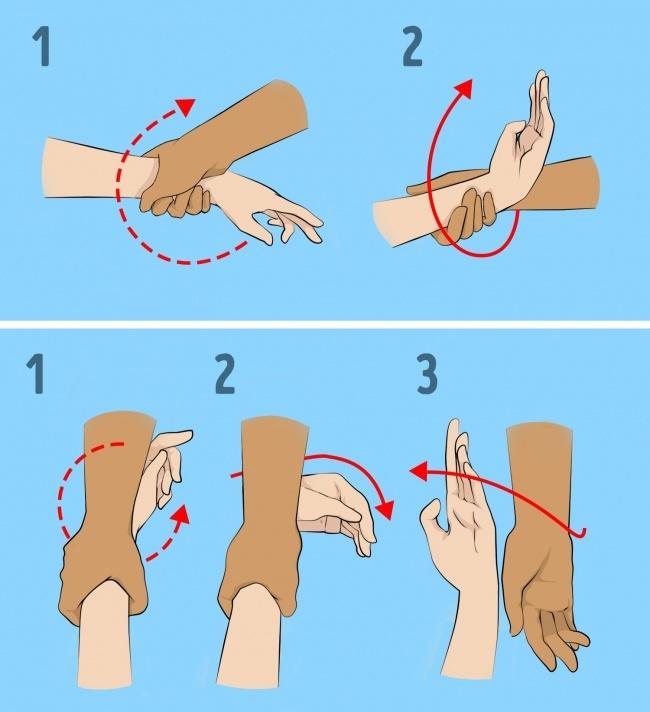 1
2
1
2
3